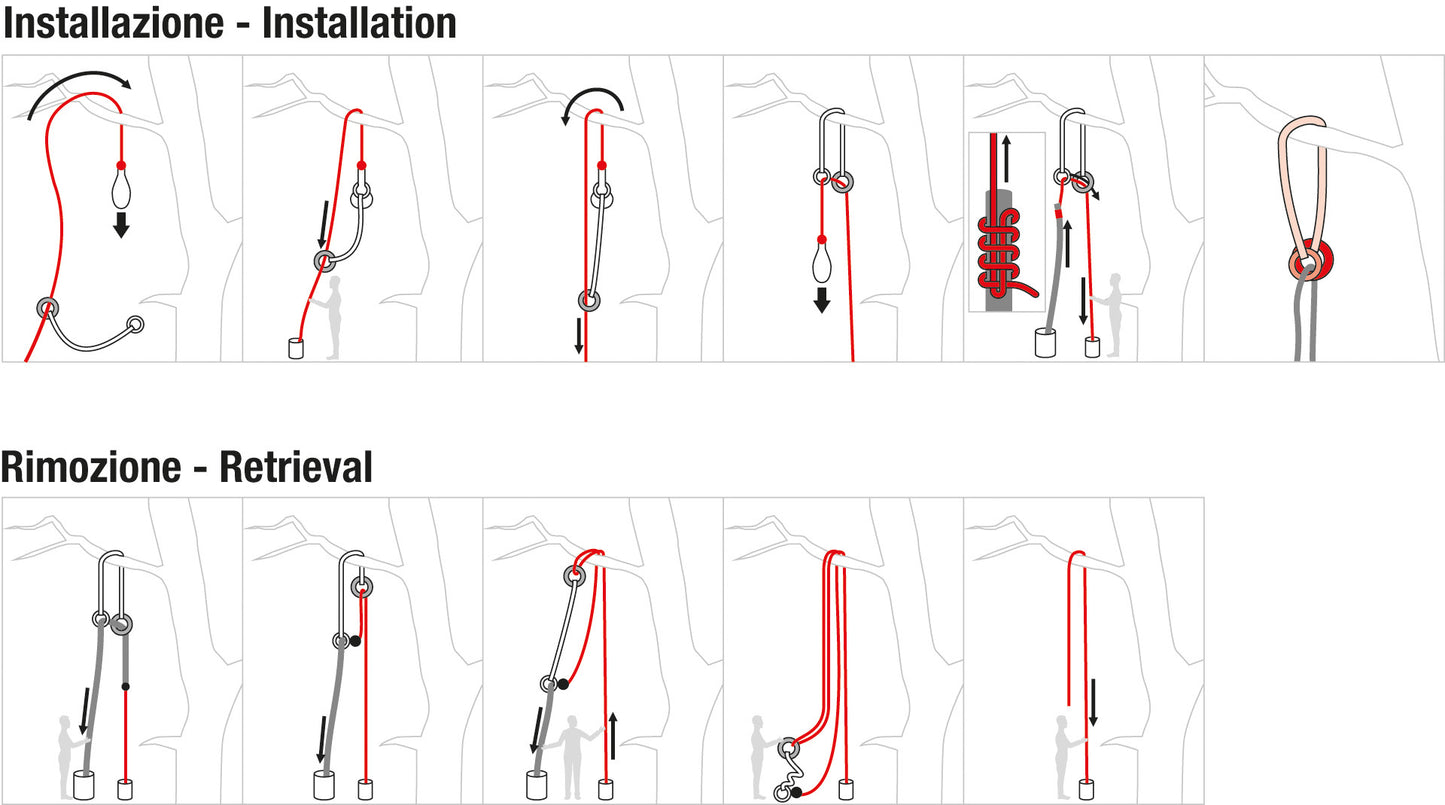 Installazione - Installation

Rimozione - Retrieval