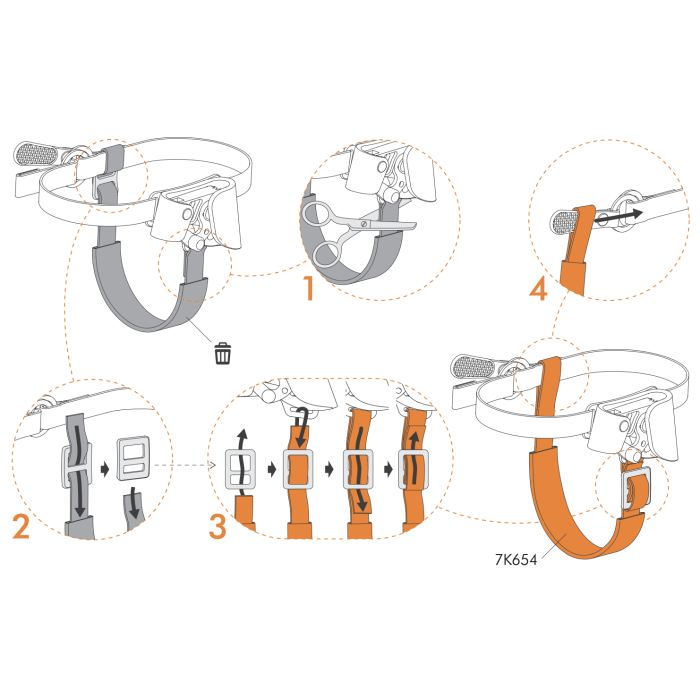 1

4

2

3

7K654